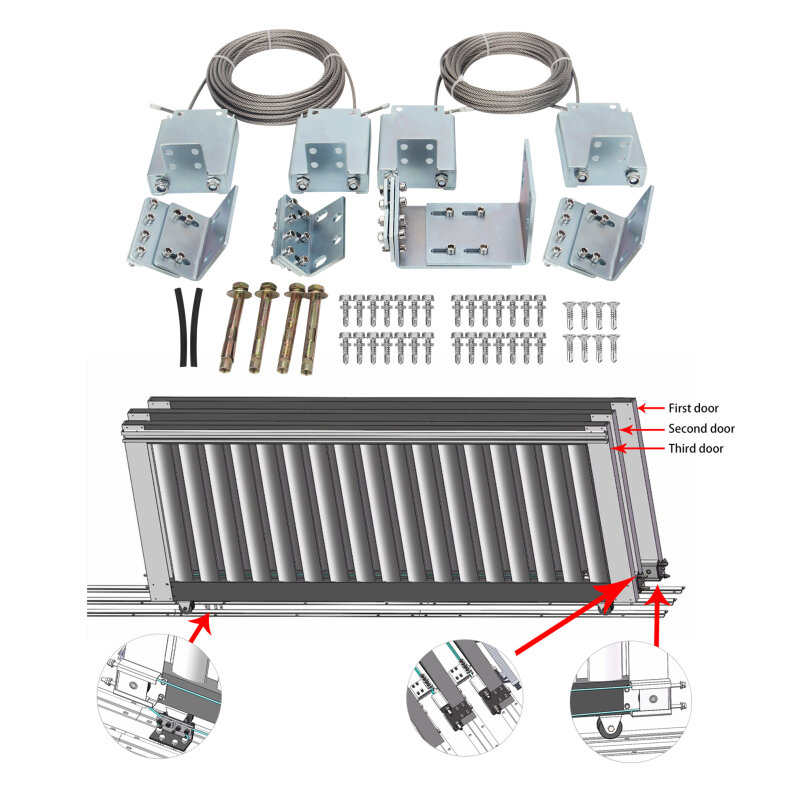 First door
Second door
Third door